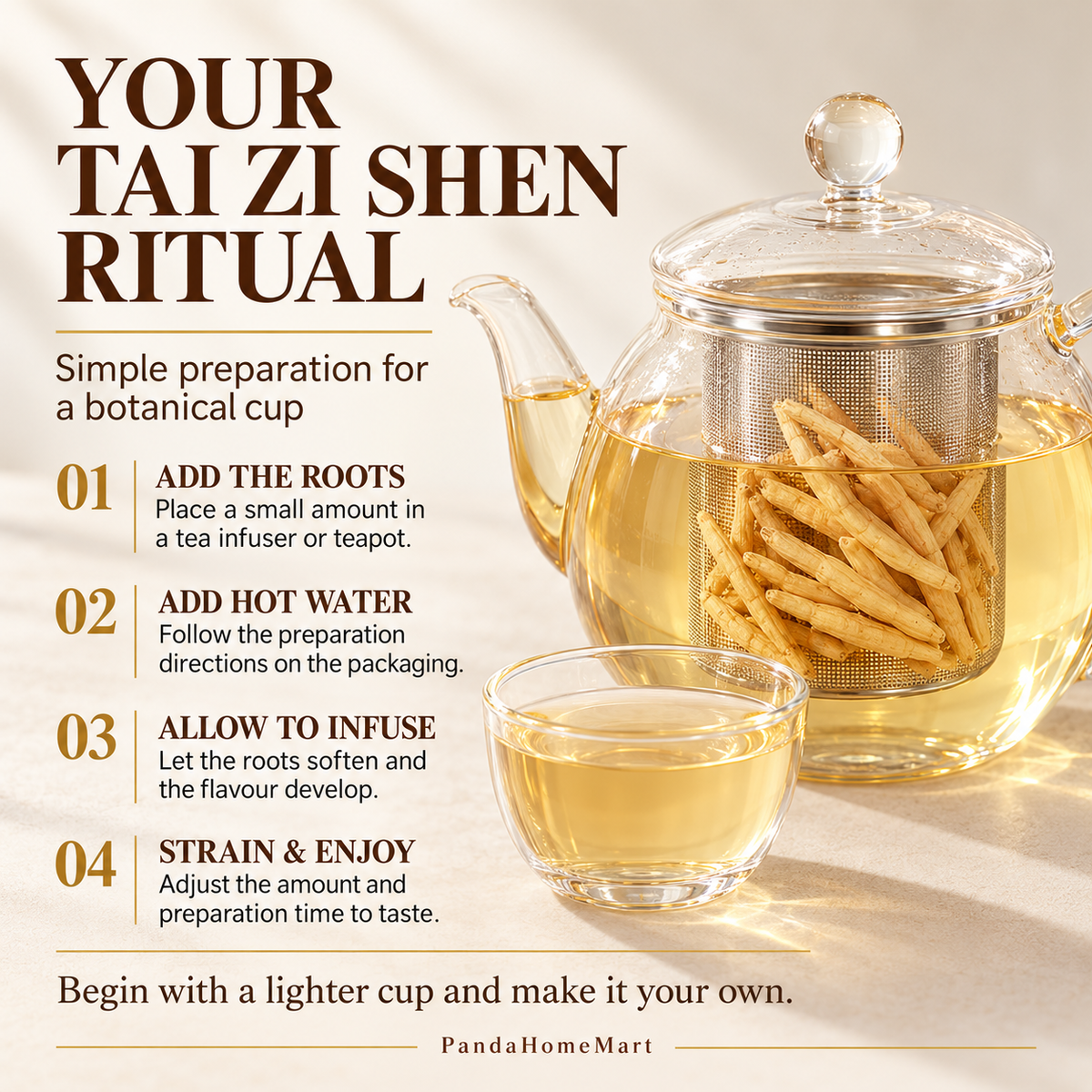 YOUR TAI ZI SHEN RITUAL

Simple preparation for a botanical cup

01 ADD THE ROOTS
Place a small amount in a tea infuser or teapot.

02 ADD HOT WATER
Follow the preparation directions on the packaging.

03 ALLOW TO INFUSE
Let the roots soften and the flavour develop.

04 STRAIN & ENJOY
Adjust the amount and preparation time to taste.

Begin with a lighter cup and make it your own.

PandaHomeMart